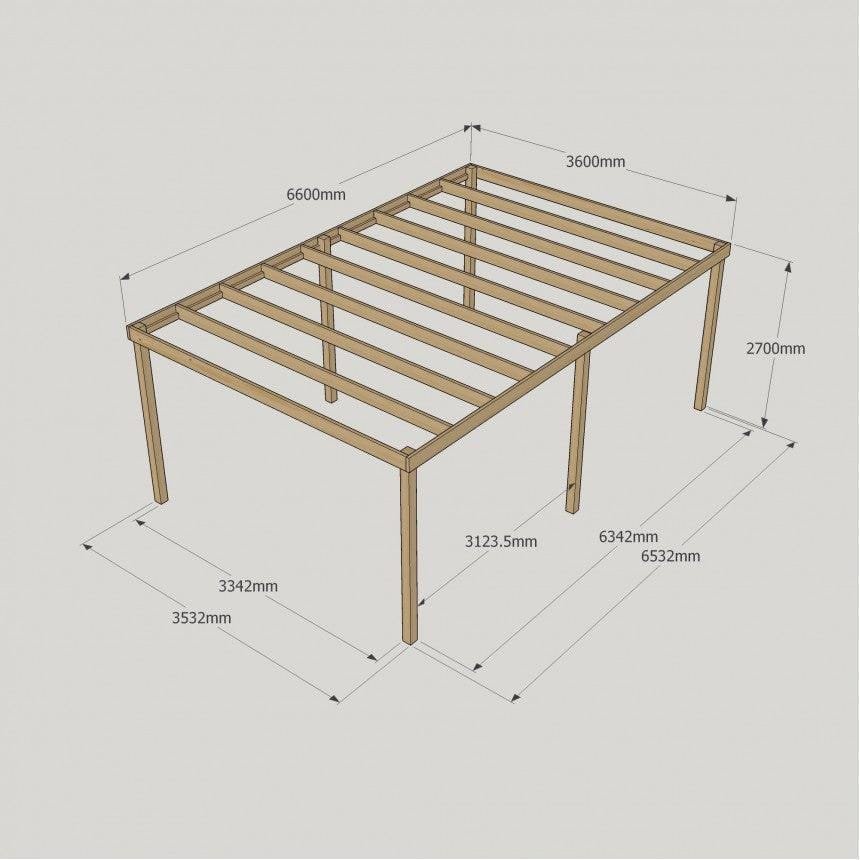 6600mm
3600mm
2700mm
3123.5mm
6342mm
6532mm
3342mm
3532mm